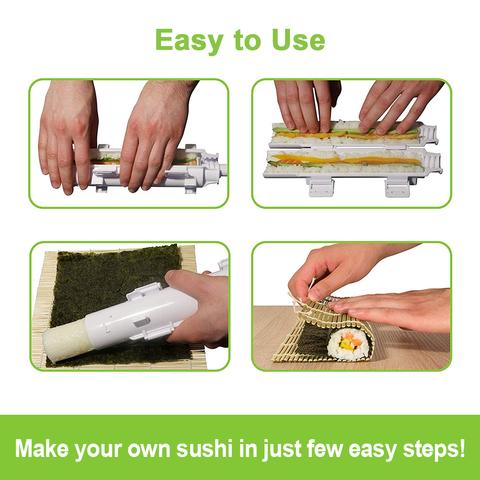 Easy to Use

Make your own sushi in just few easy steps!