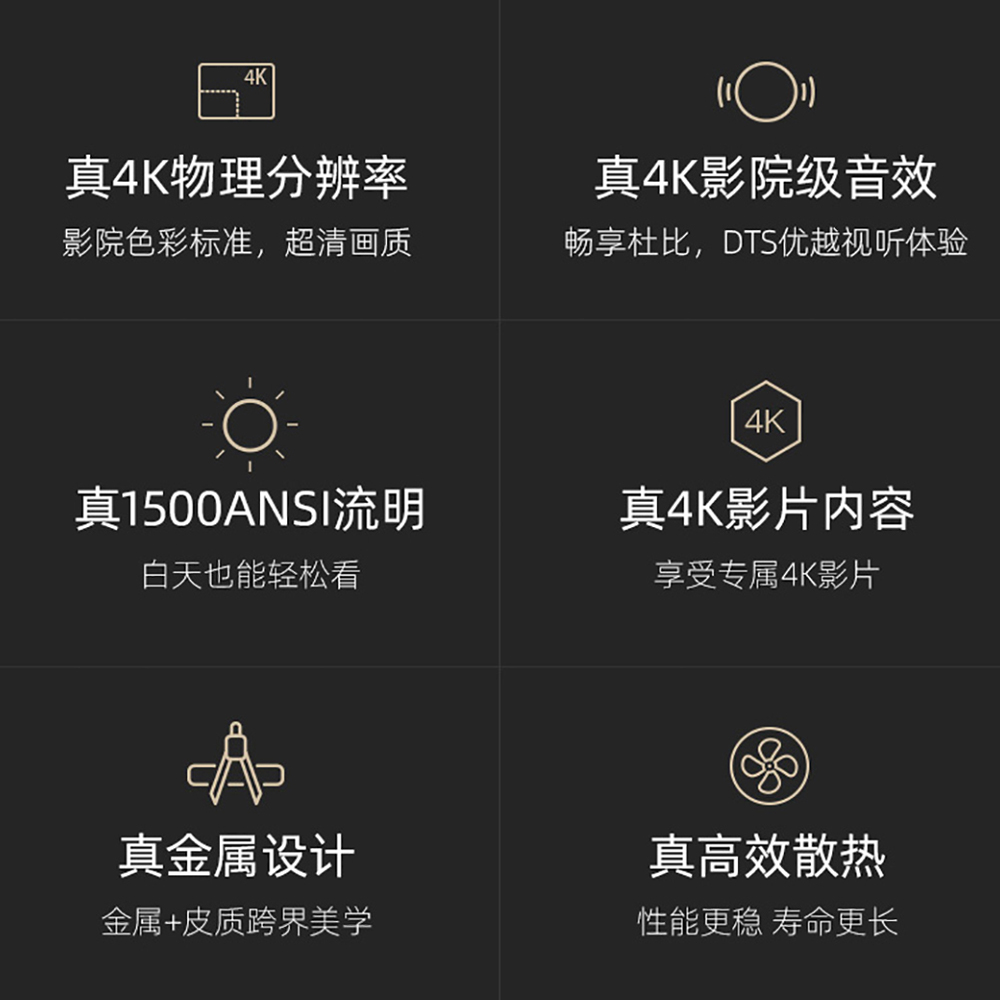 4K

真4K物理分辨率

影院色彩标准，超清画质

真4K影院级音效

畅享杜比，DTS优越视听体验

真1500ANSI流明

白天也能轻松看

4K

真4K影片内容

享受专属4K影片

真金属设计

金属+皮质跨界美学

真高效散热

性能更稳 寿命更长