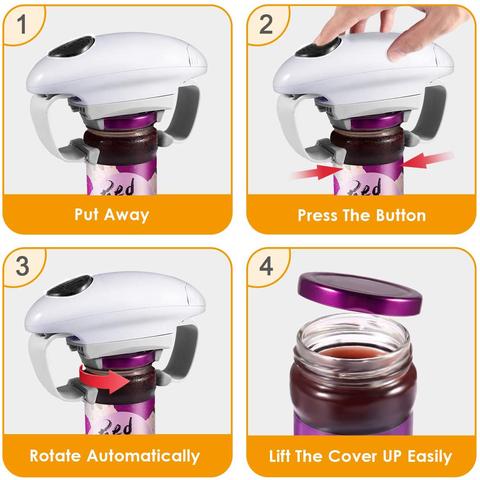 1

Red

Put Away

2

Red

Press The Button

3

Red

Rotate Automatically

4

Lift The Cover UP Easily