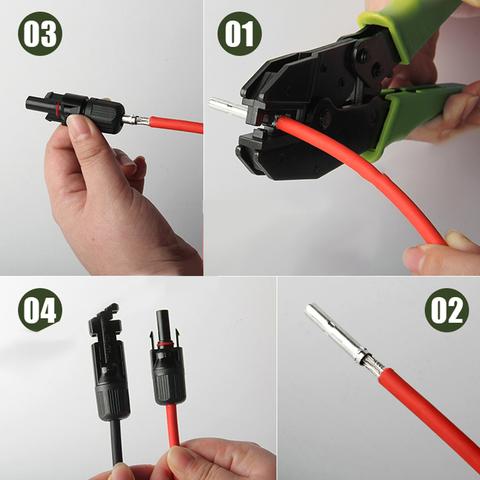 03

01

04

02