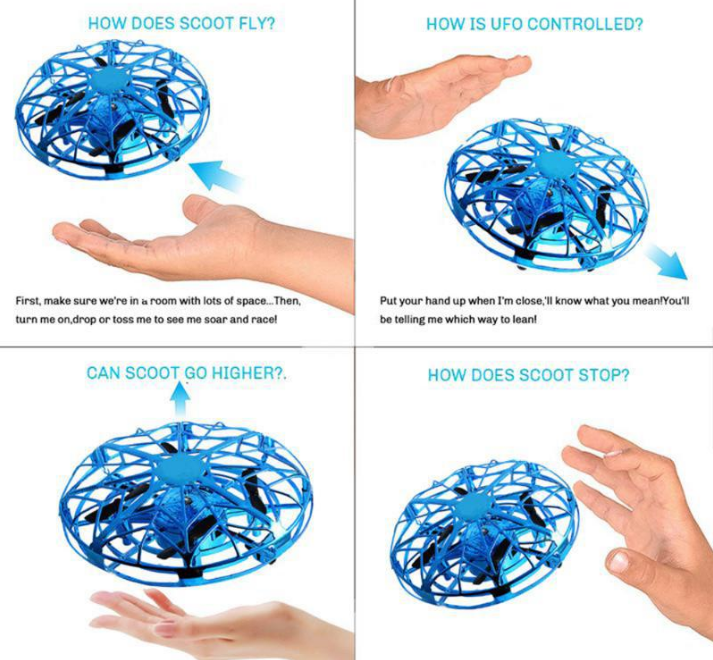 HOW DOES SCOOT FLY?

First, make sure we're in a room with lots of space...Then, turn me on,drop or toss me to see me soar and race!

HOW IS UFO CONTROLLED?

Put your hand up when I'm close,'ll know what you mean!You'll be telling me which way to lean!

CAN SCOOT GO HIGHER?.

HOW DOES SCOOT STOP?